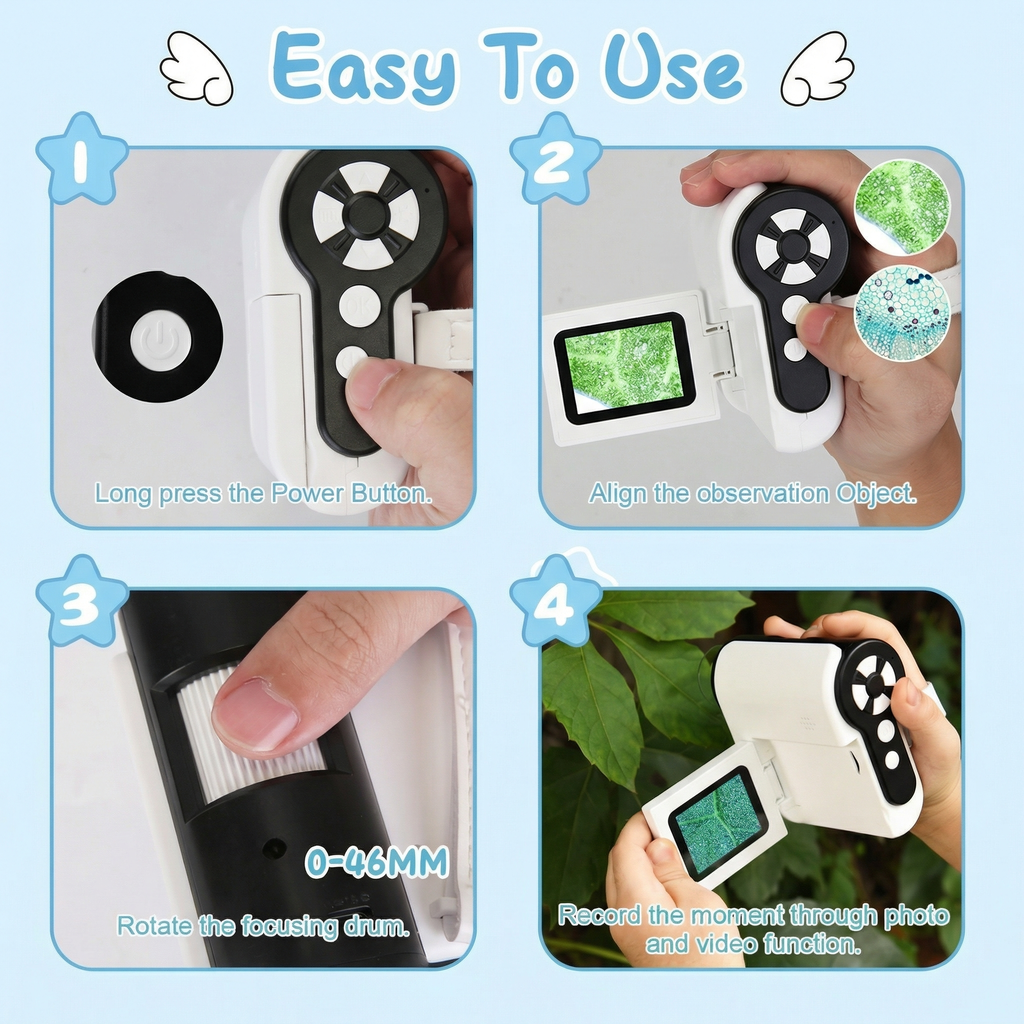 Easy To Use

1

Long press the Power Button.

2

Align the observation Object.

3

0-46MM

Rotate the focusing drum.

4

Record the moment through photo and video function.